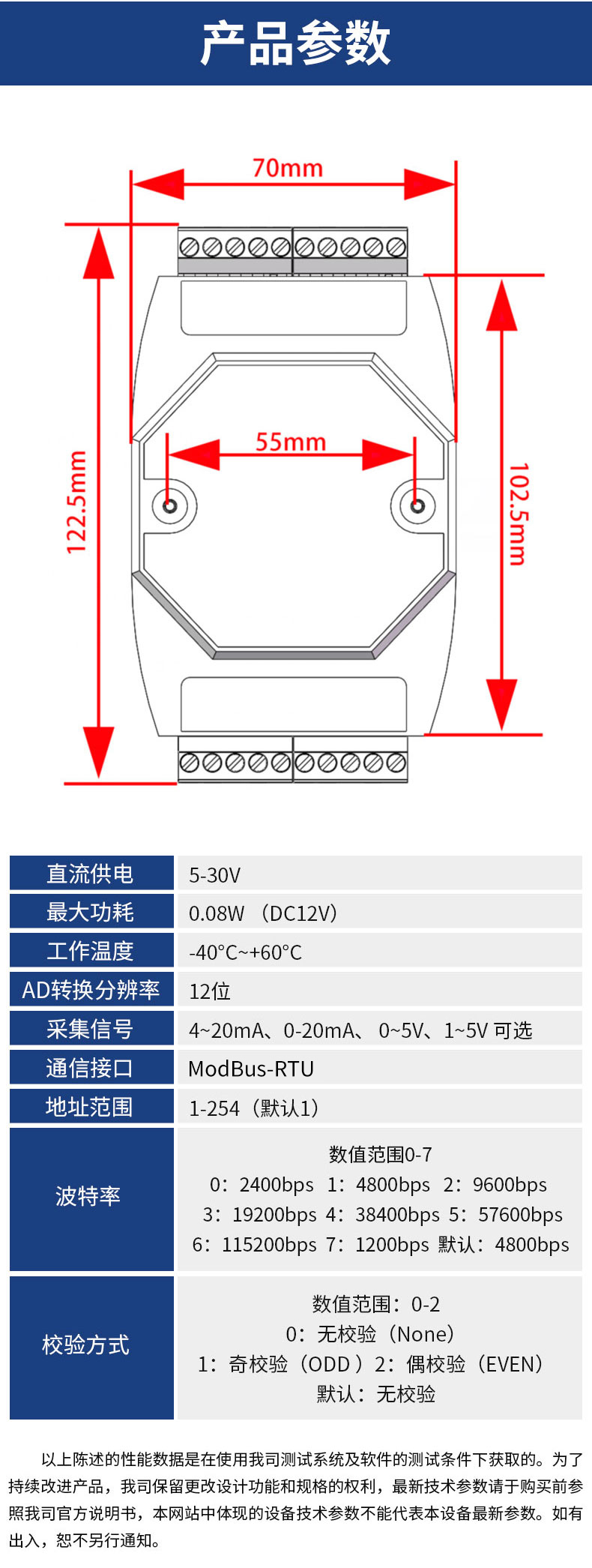 产品参数

70mm

55mm

122.5mm

102.5mm

| 直流供电 | 5-30V |
|---|---|
| 最大功耗 | 0.08W （DC12V） |
| 工作温度 | -40°C~+60°C |
| AD转换分辨率 | 12位 |
| 采集信号 | 4~20mA、0-20mA、 0~5V、1~5V 可选 |
| 通信接口 | ModBus-RTU |
| 地址范围 | 1-254（默认1） |
| 波特率 | 数值范围0-7 0：2400bps 1：4800bps 2：9600bps 3：19200bps 4：38400bps 5：57600bps 6：115200bps 7：1200bps 默认：4800bps |
| 校验方式 | 数值范围：0-2 0：无校验（None） 1：奇校验（ODD ）2：偶校验（EVEN） 默认：无校验 |

以上陈述的性能数据是在使用我司测试系统及软件的测试条件下获取的。为了持续改进产品，我司保留更改设计功能和规格的权利，最新技术参数请于购买前参照我司官方说明书，本网站中体现的设备技术参数不能代表本设备最新参数。如有出入，恕不另行通知。