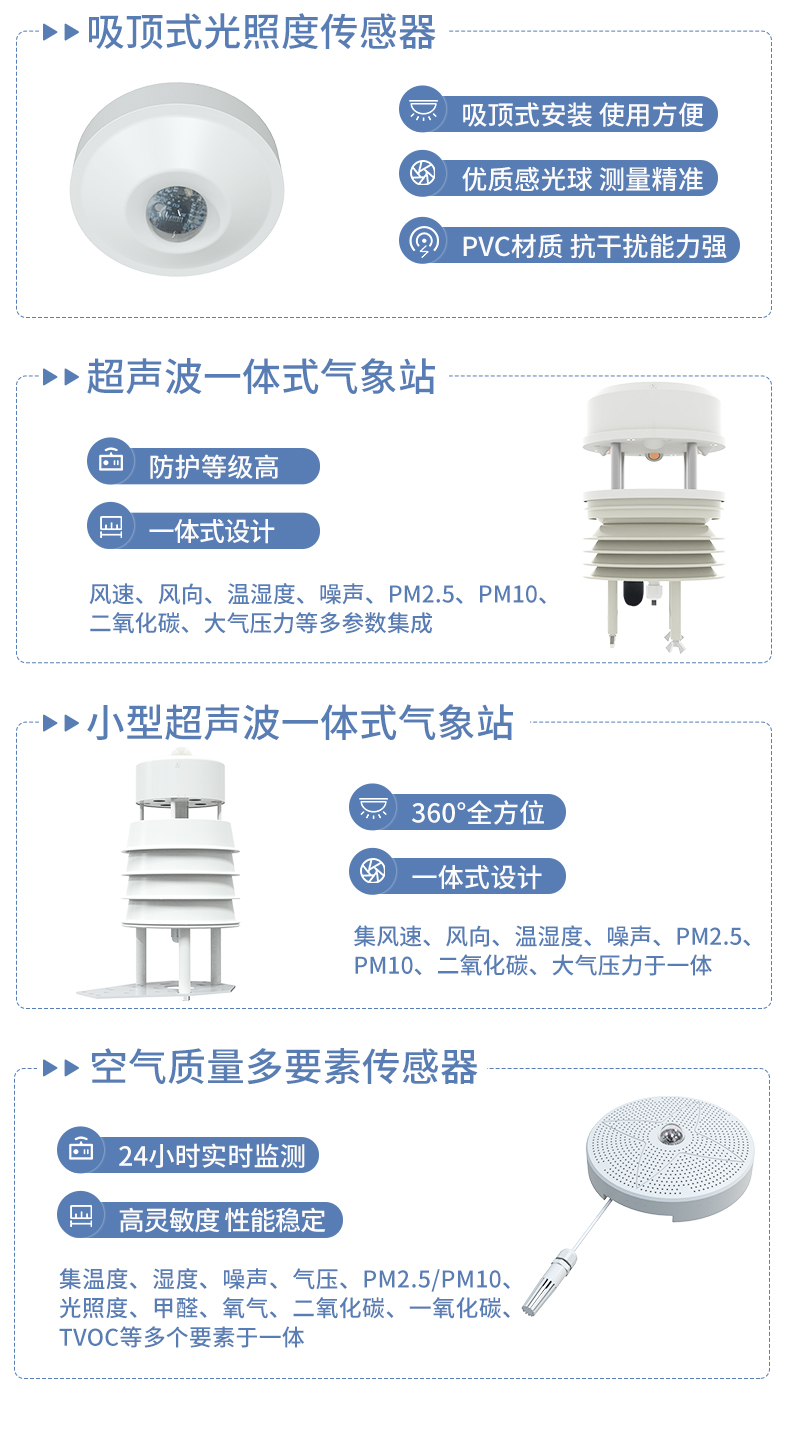 吸顶式光照度传感器

吸顶式安装 使用方便

优质感光球 测量精准

PVC材质 抗干扰能力强

超声波一体式气象站

防护等级高

一体式设计

风速、风向、温湿度、噪声、PM2.5、PM10、二氧化碳、大气压力等多参数集成

小型超声波一体式气象站

360°全方位

一体式设计

集风速、风向、温湿度、噪声、PM2.5、PM10、二氧化碳、大气压力于一体

空气质量多要素传感器

24小时实时监测

高灵敏度 性能稳定

集温度、湿度、噪声、气压、PM2.5/PM10、光照度、甲醛、氧气、二氧化碳、一氧化碳、TVOC等多个要素于一体