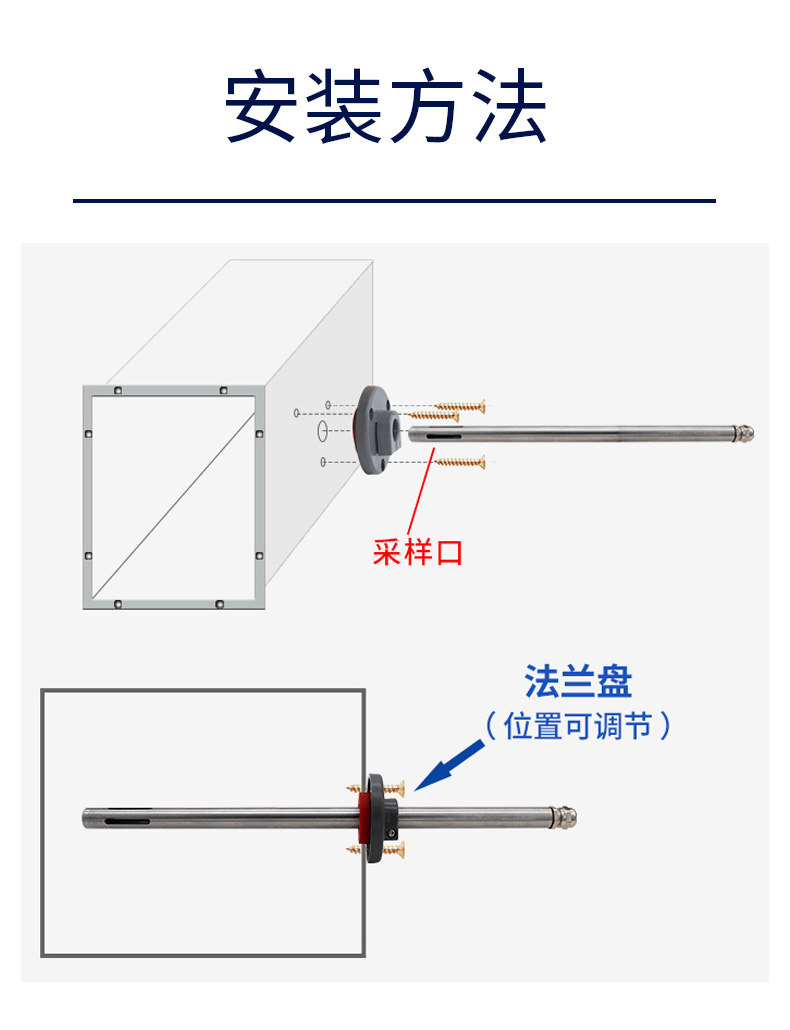 安装方法

采样口

法兰盘
（位置可调节）